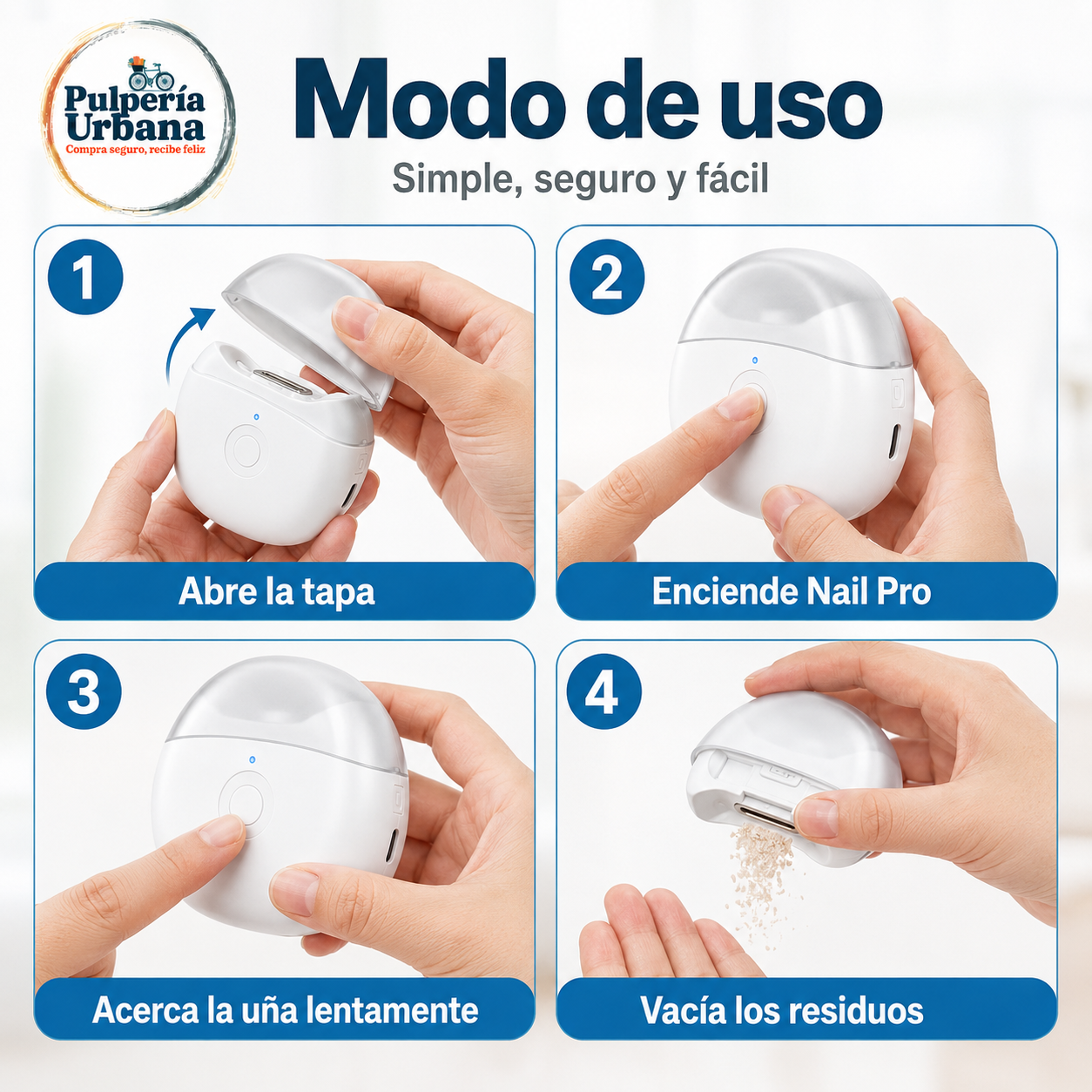 Pulpería Urbana
Compra seguro, recibe feliz

Modo de uso
Simple, seguro y fácil

1
Abre la tapa

2
Enciende Nail Pro

3
Acerca la uña lentamente

4
Vacía los residuos