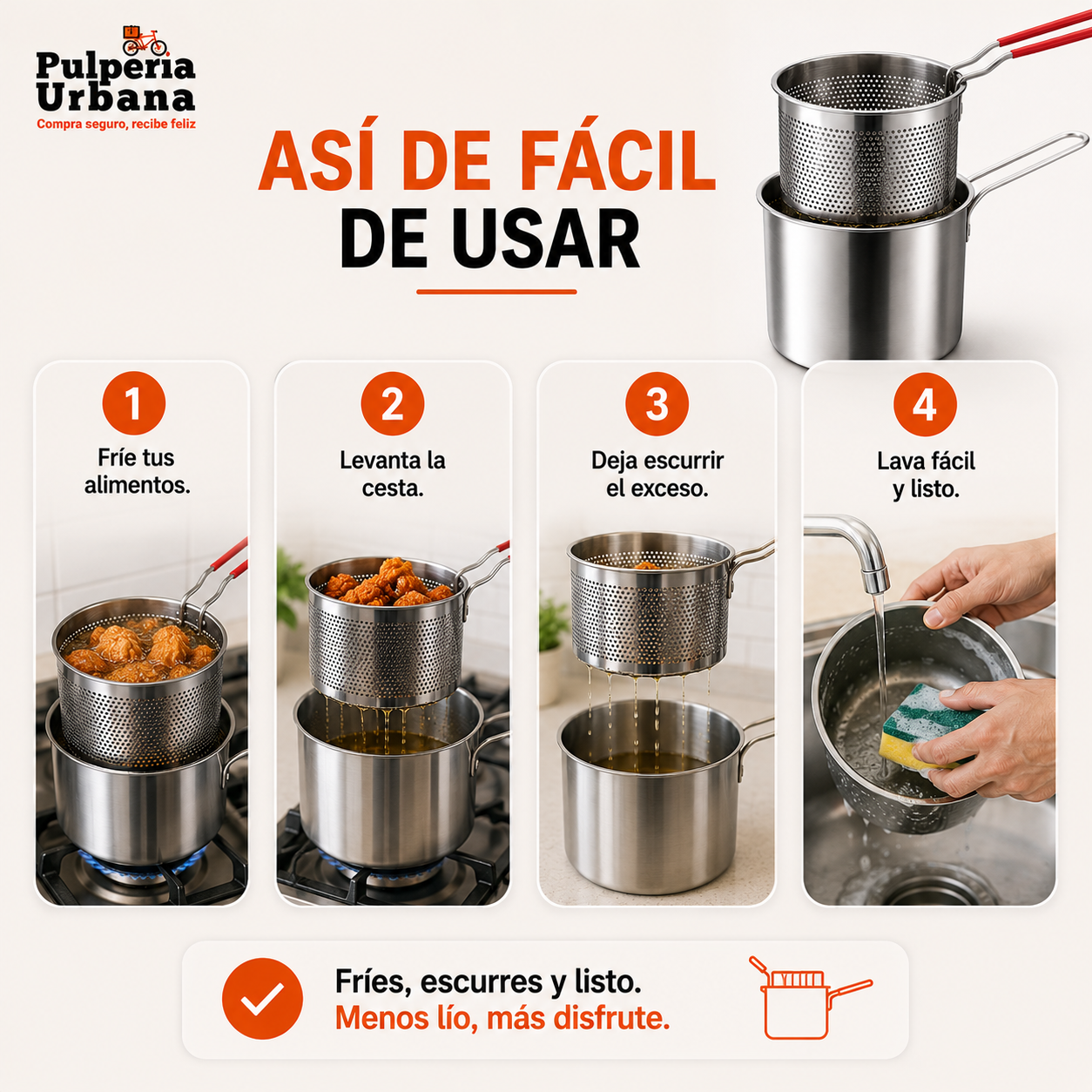 Pulperia Urbana
Compra seguro, recibe feliz

ASÍ DE FÁCIL DE USAR

1
Fríe tus alimentos.

2
Levanta la cesta.

3
Deja escurrir el exceso.

4
Lava fácil y listo.

Fríes, escurres y listo.
Menos lío, más disfrute.