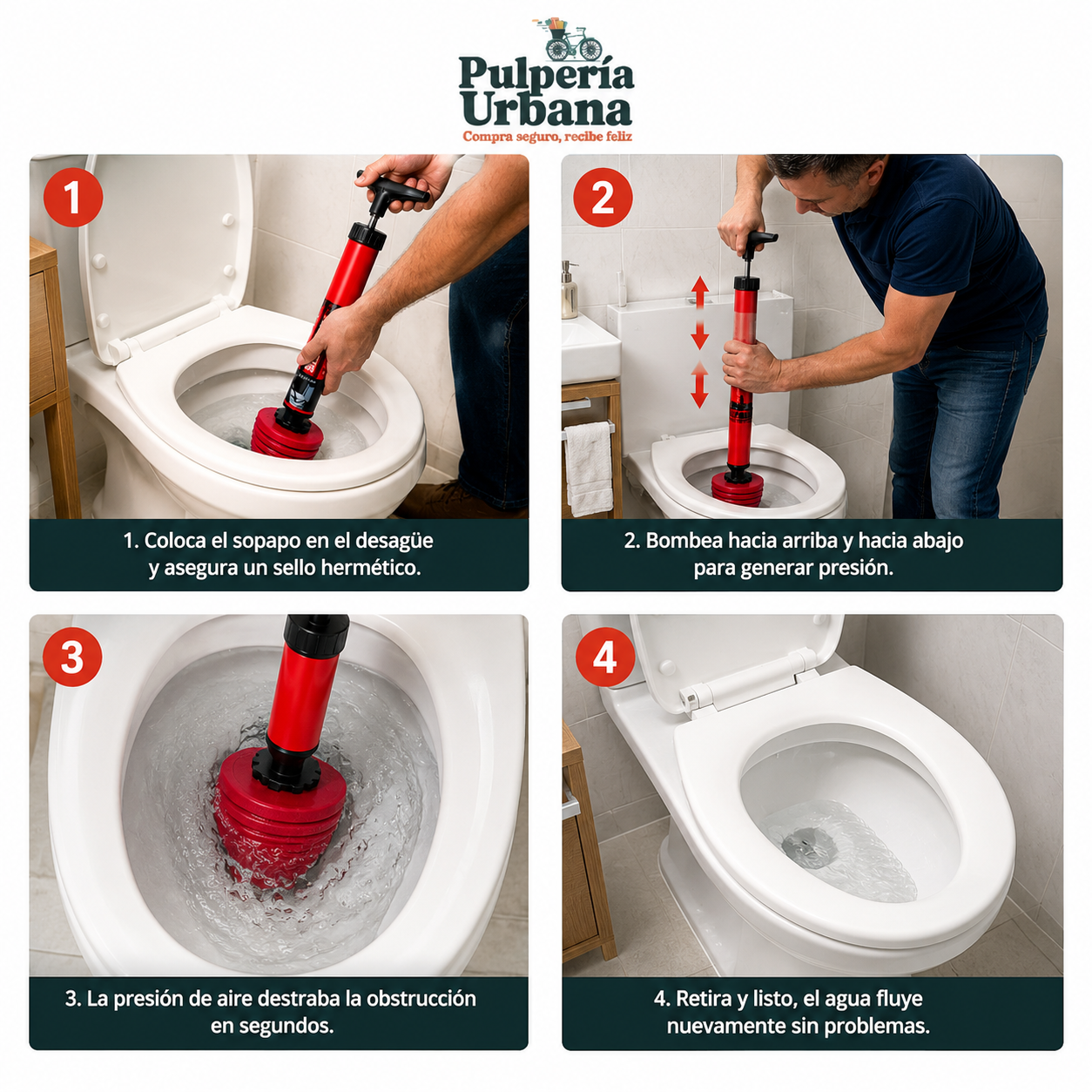 Pulpería Urbana
Compra seguro, recibe feliz

1

1. Coloca el sopapo en el desagüe y asegura un sello hermético.

2

2. Bombea hacia arriba y hacia abajo para generar presión.

3

3. La presión de aire destraba la obstrucción en segundos.

4

4. Retira y listo, el agua fluye nuevamente sin problemas.