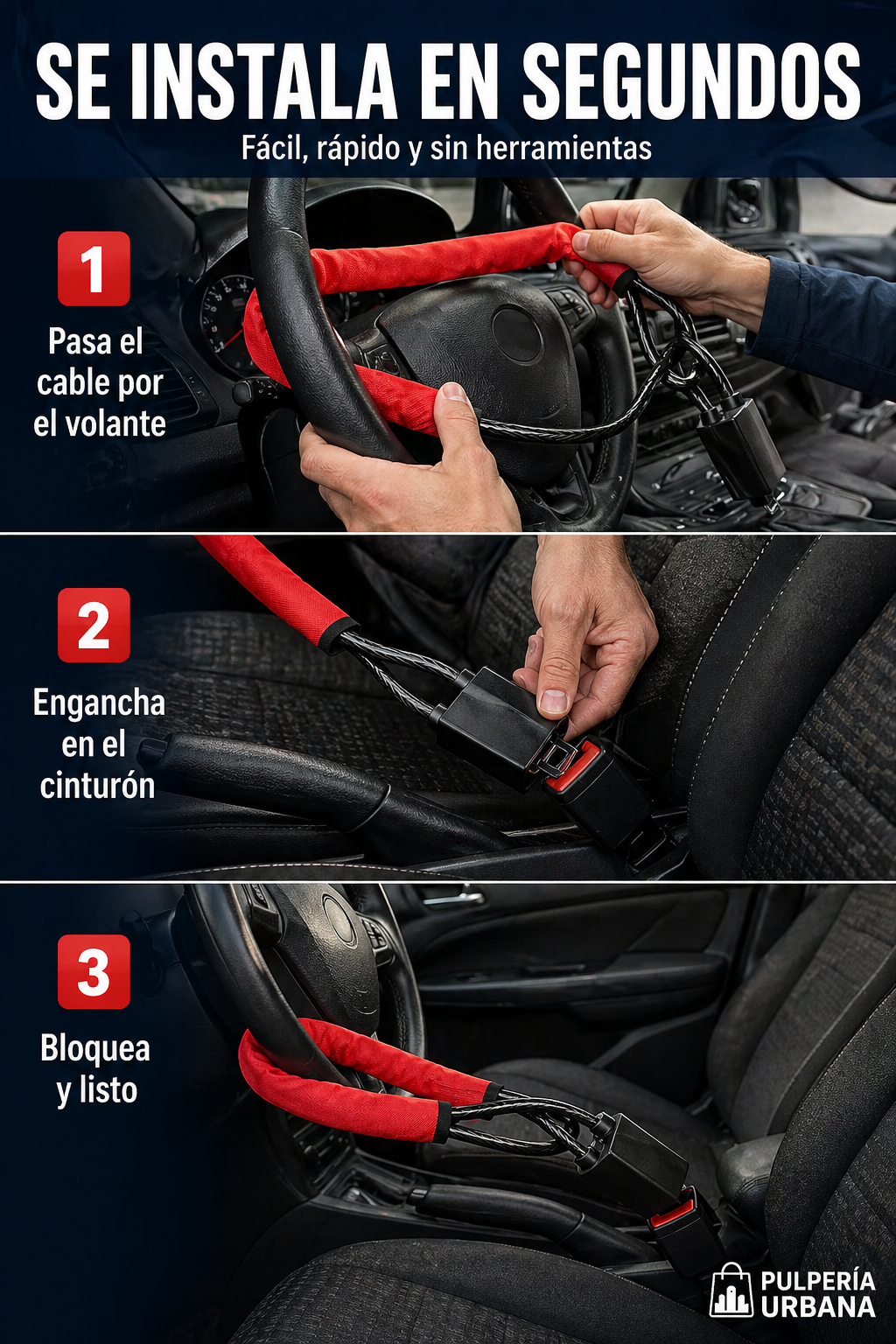 SE INSTALA EN SEGUNDOS
Fácil, rápido y sin herramientas

1
Pasa el cable por el volante

2
Engancha en el cinturón

3
Bloquea y listo

PULPERÍA URBANA